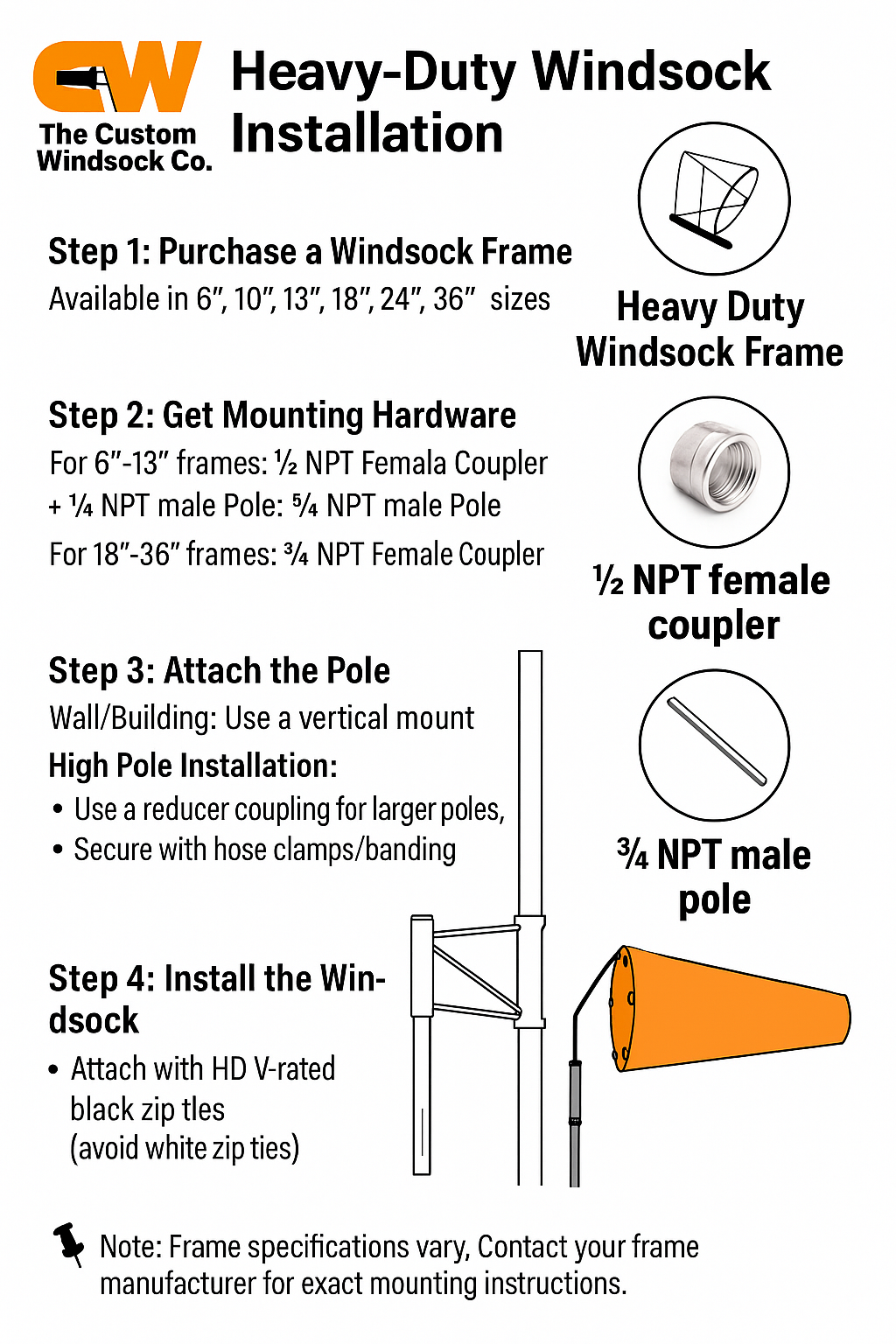 CW
The Custom Windsock Co.

Heavy-Duty Windsock Installation

Step 1: Purchase a Windsock Frame
Available in 6″, 10″, 13″, 18″, 24″, 36″ sizes

Heavy Duty Windsock Frame

Step 2: Get Mounting Hardware
For 6″-13″ frames: ½ NPT Femala Coupler + ¼ NPT male Pole: ⁵⁄₄ NPT male Pole
For 18″-36″ frames: ¾ NPT Female Coupler

½ NPT female coupler

Step 3: Attach the Pole
Wall/Building: Use a vertical mount
High Pole Installation:
• Use a reducer coupling for larger poles,
• Secure with hose clamps/banding

¾ NPT male pole

Step 4: Install the Windsock
• Attach with HD V-rated black zip tles (avoid white zip ties)

Note: Frame specifications vary, Contact your frame manufacturer for exact mounting instructions.